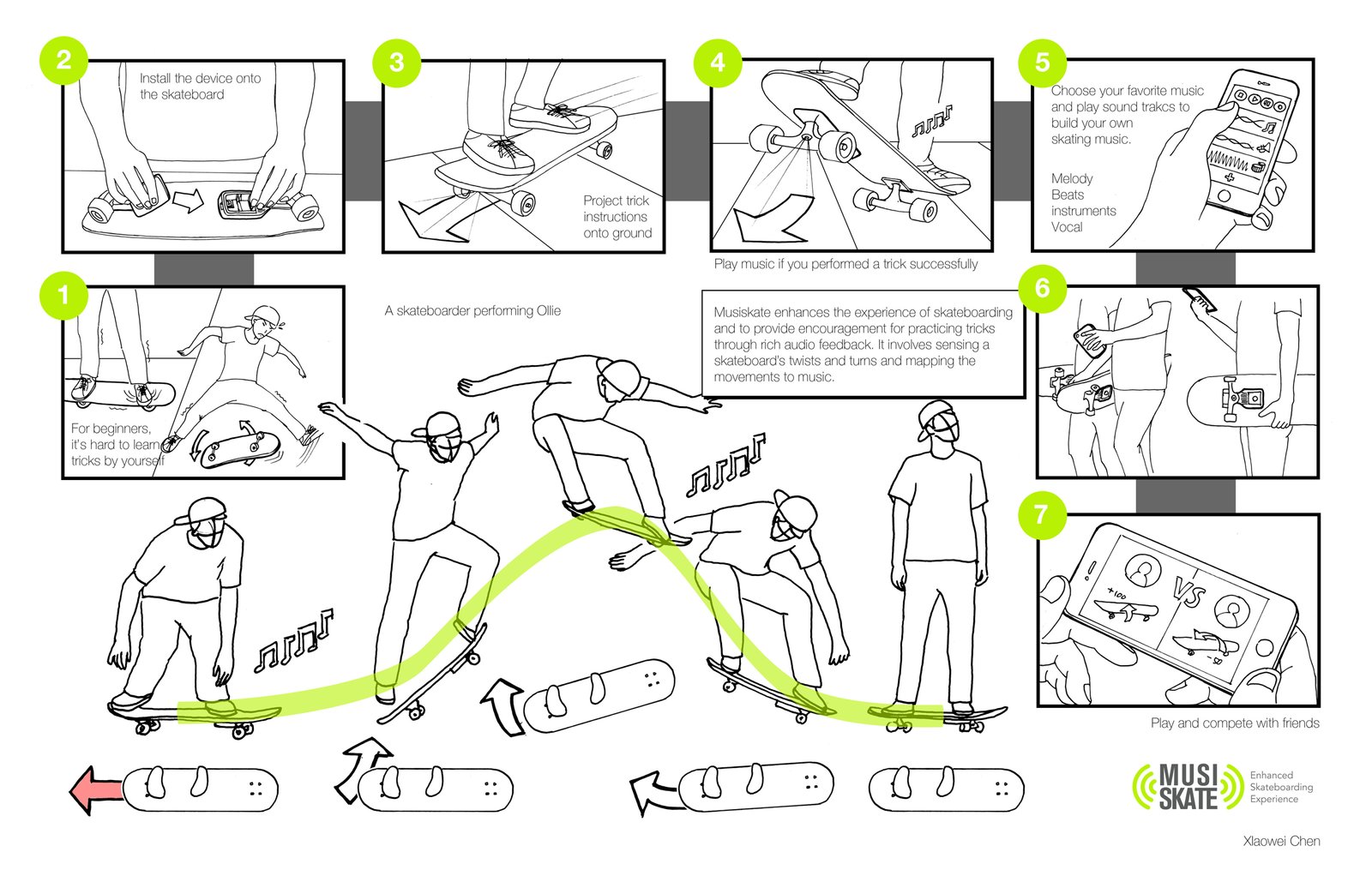 2

Install the device onto the skateboard

3

Project trick instructions onto ground

4

Play music if you performed a trick successfully

5

Choose your favorite music and play sound trakcs to build your own skating music.

Melody
Beats
instruments
Vocal

1

For beginners, it's hard to learn tricks by yourself

A skateboarder performing Ollie

Musiskate enhances the experience of skateboarding and to provide encouragement for practicing tricks through rich audio feedback. It involves sensing a skateboard's twists and turns and mapping the movements to music.

6

7

+100

VS

Play and compete with friends

MUSI SKATE

Enhanced Skateboarding Experience

Xiaowei Chen