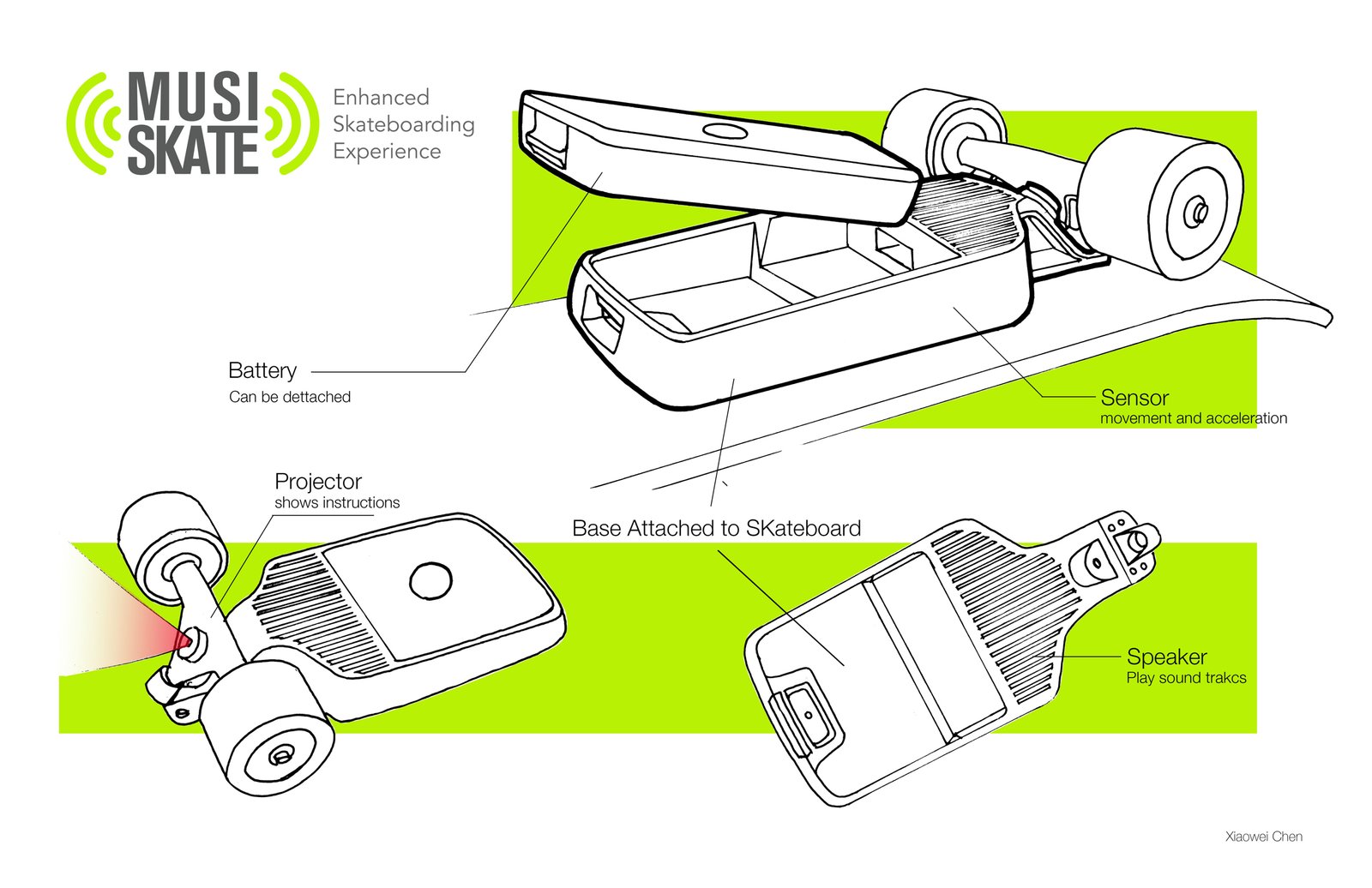 MUSI SKATE

Enhanced Skateboarding Experience

Battery
Can be dettached

Sensor
movement and acceleration

Projector
shows instructions

Base Attached to SKateboard

Speaker
Play sound trakcs

Xiaowei Chen